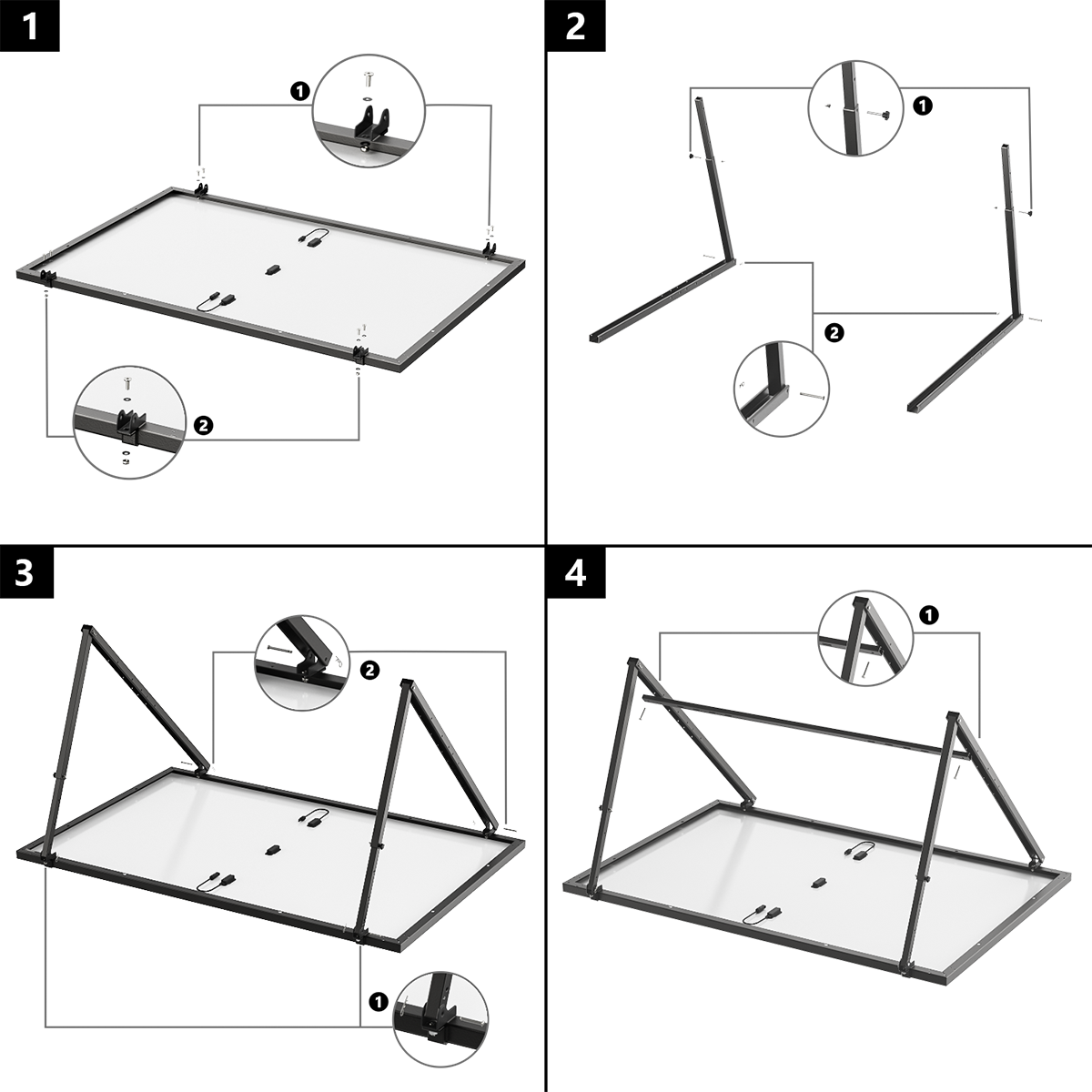 1
1
2
2
1
2
3
2
1
4
1